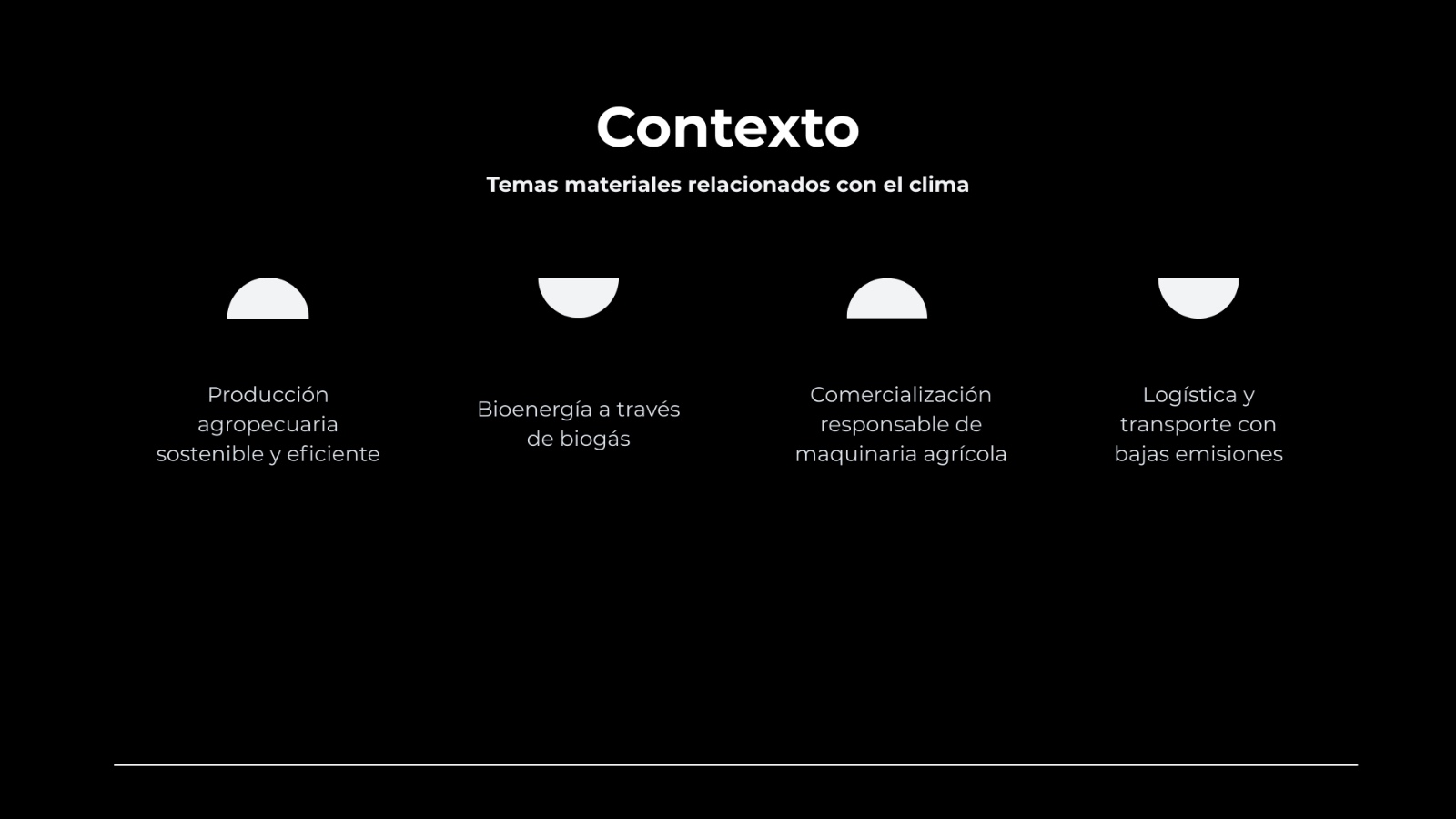 Contexto

Temas materiales relacionados con el clima

Producción agropecuaria sostenible y eficiente

Bioenergía a través de biogás

Comercialización responsable de maquinaria agrícola

Logística y transporte con bajas emisiones